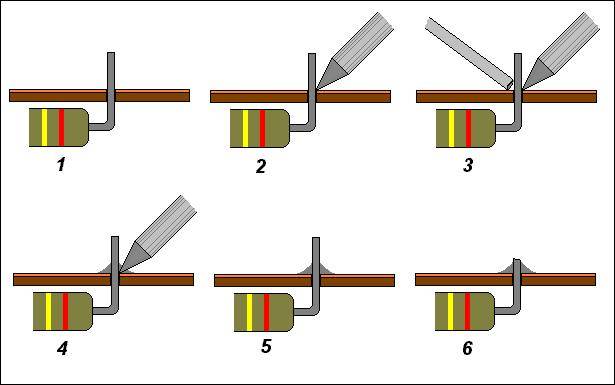 1

2

3

4

5

6