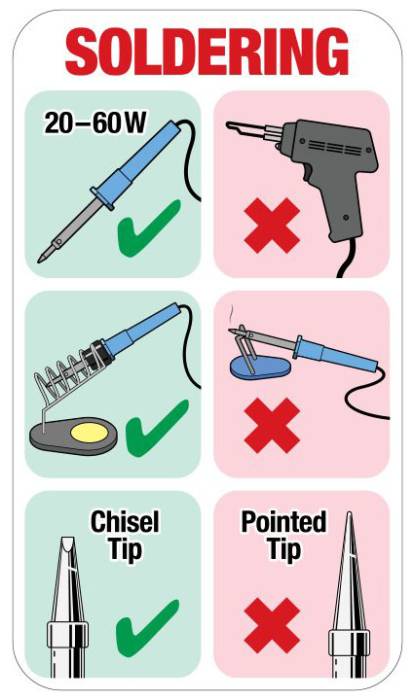 SOLDERING

20–60 W

Chisel Tip

Pointed Tip