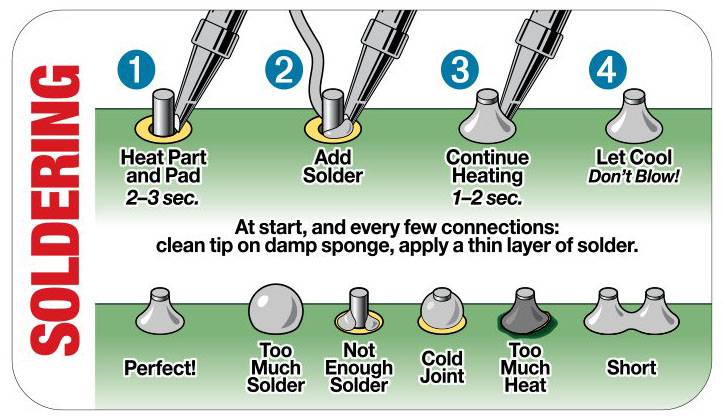 SOLDERING

1
Heat Part and Pad
2–3 sec.

2
Add Solder

3
Continue Heating
1–2 sec.

4
Let Cool
Don't Blow!

At start, and every few connections: clean tip on damp sponge, apply a thin layer of solder.

Perfect!

Too Much Solder

Not Enough Solder

Cold Joint

Too Much Heat

Short